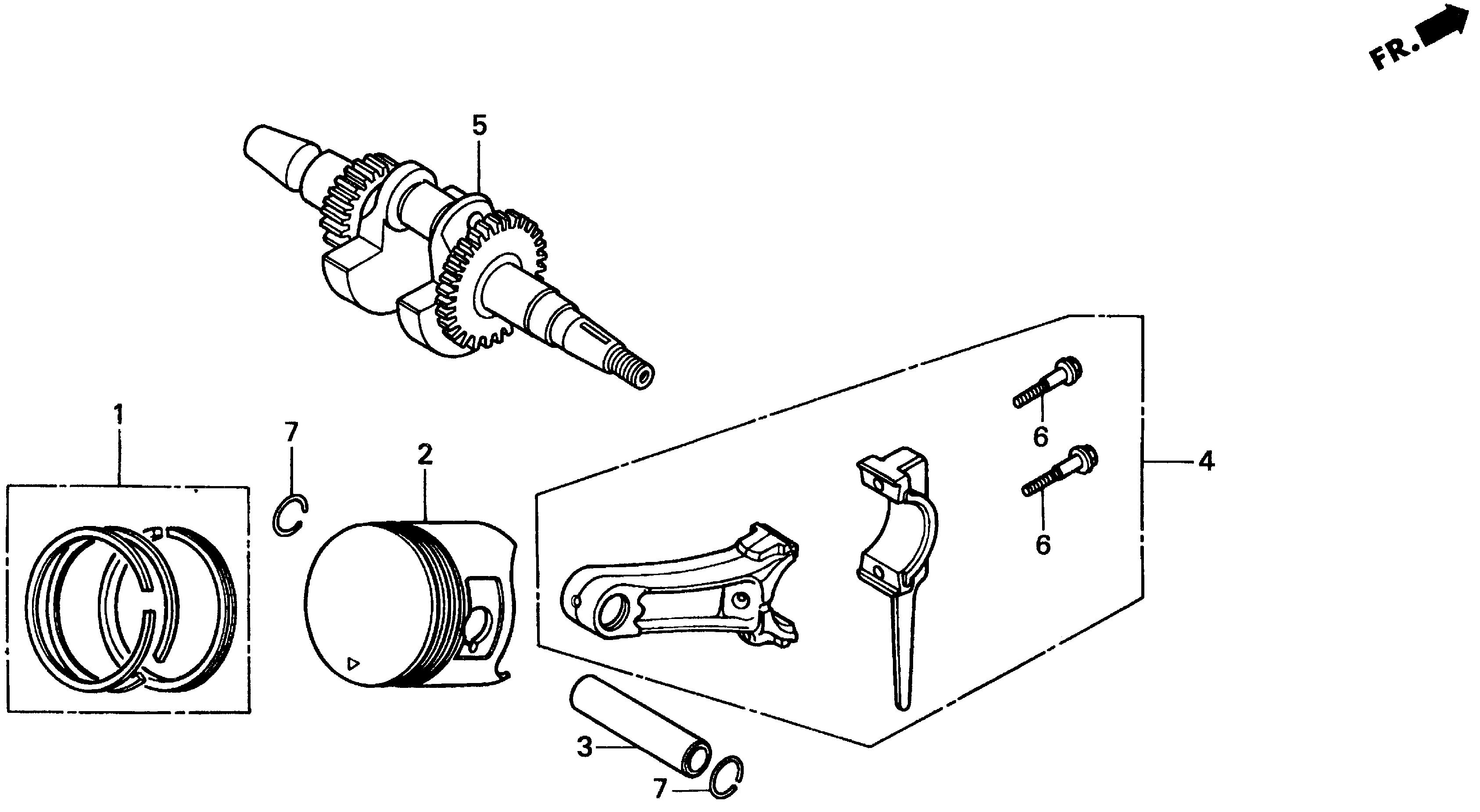 FR.

5

1

7

2

6

4

6

3

7