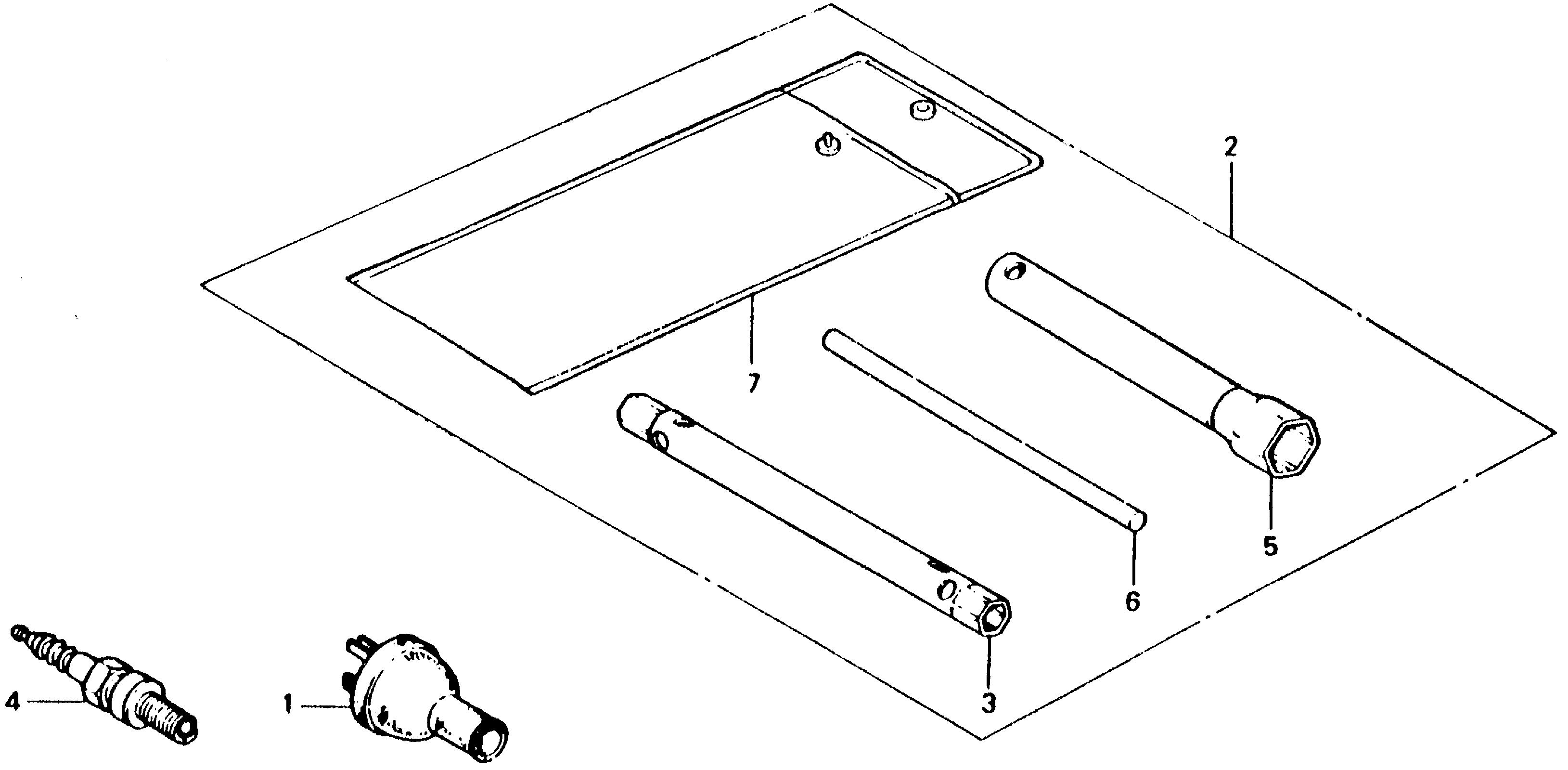 2
7
5
6
3
4
1